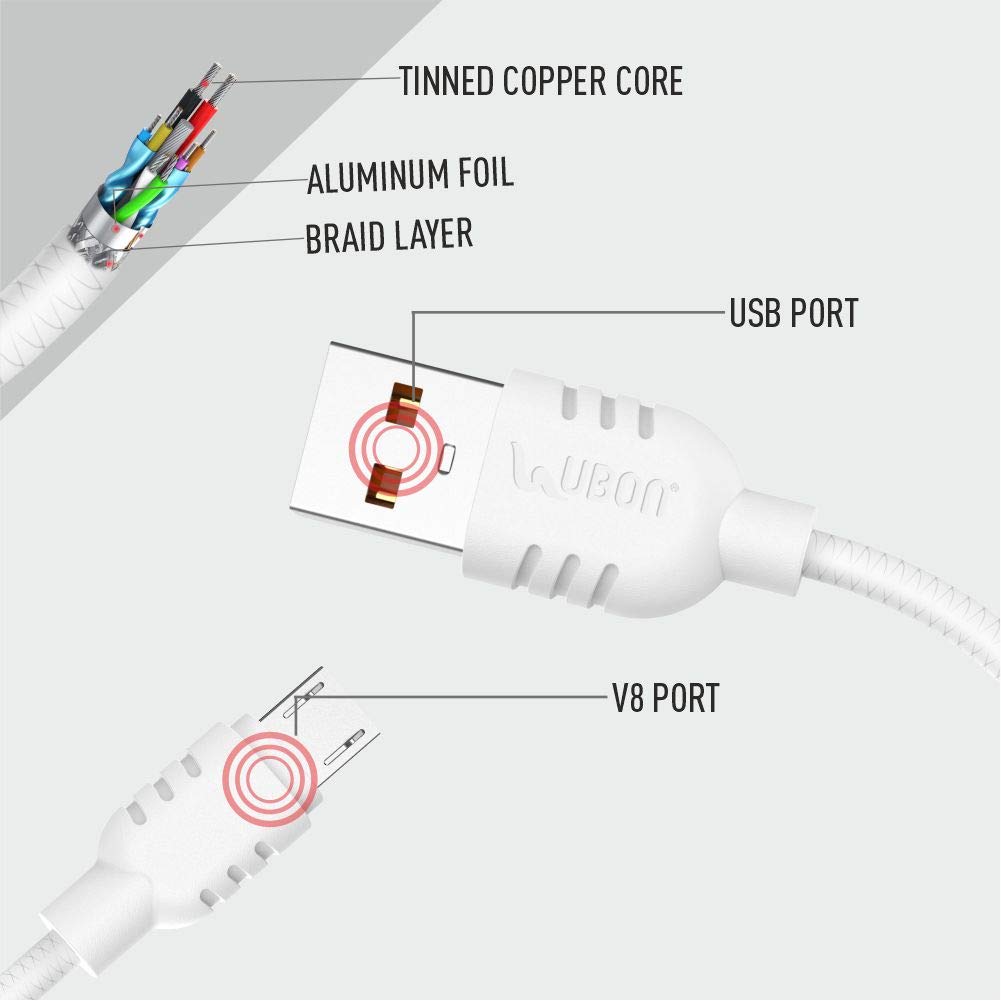 TINNED COPPER CORE

ALUMINUM FOIL

BRAID LAYER

USB PORT

UBON®

V8 PORT