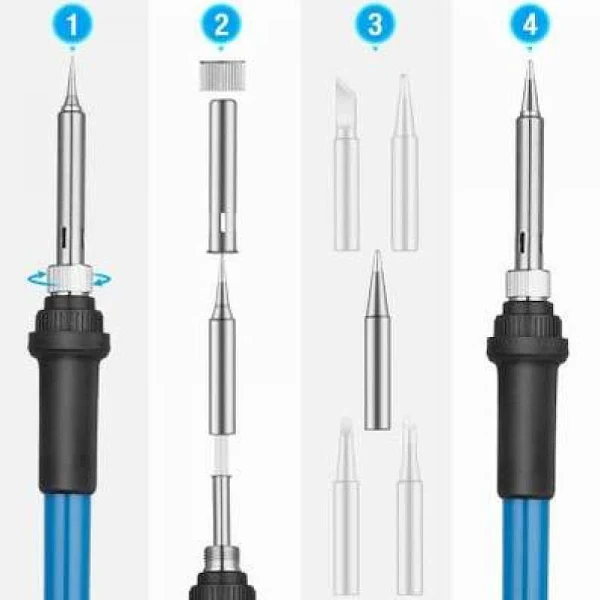 1

2

3

4