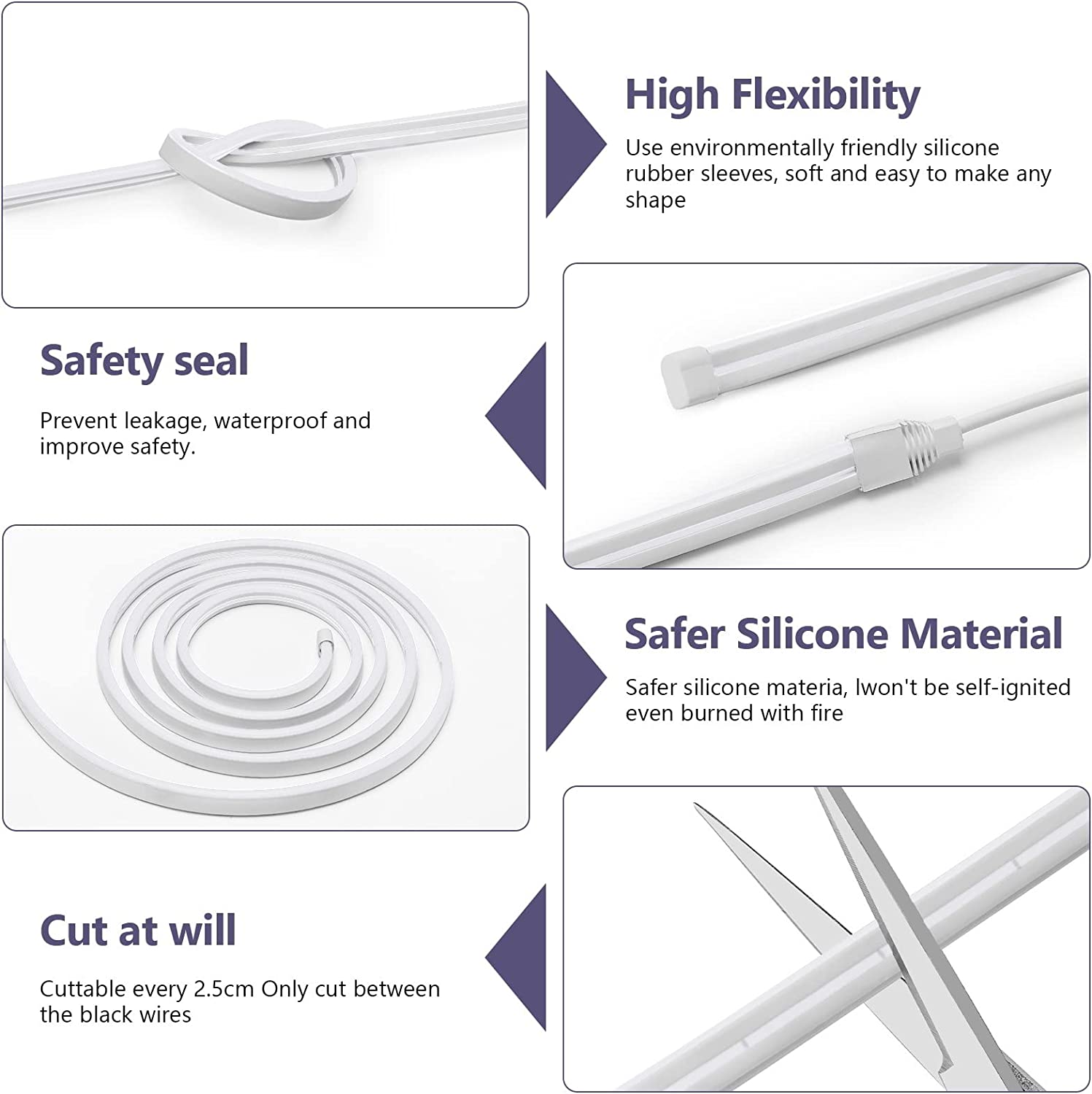 High Flexibility

Use environmentally friendly silicone rubber sleeves, soft and easy to make any shape

Safety seal

Prevent leakage, waterproof and improve safety.

Safer Silicone Material

Safer silicone materia, lwon't be self-ignited even burned with fire

Cut at will

Cuttable every 2.5cm Only cut between the black wires