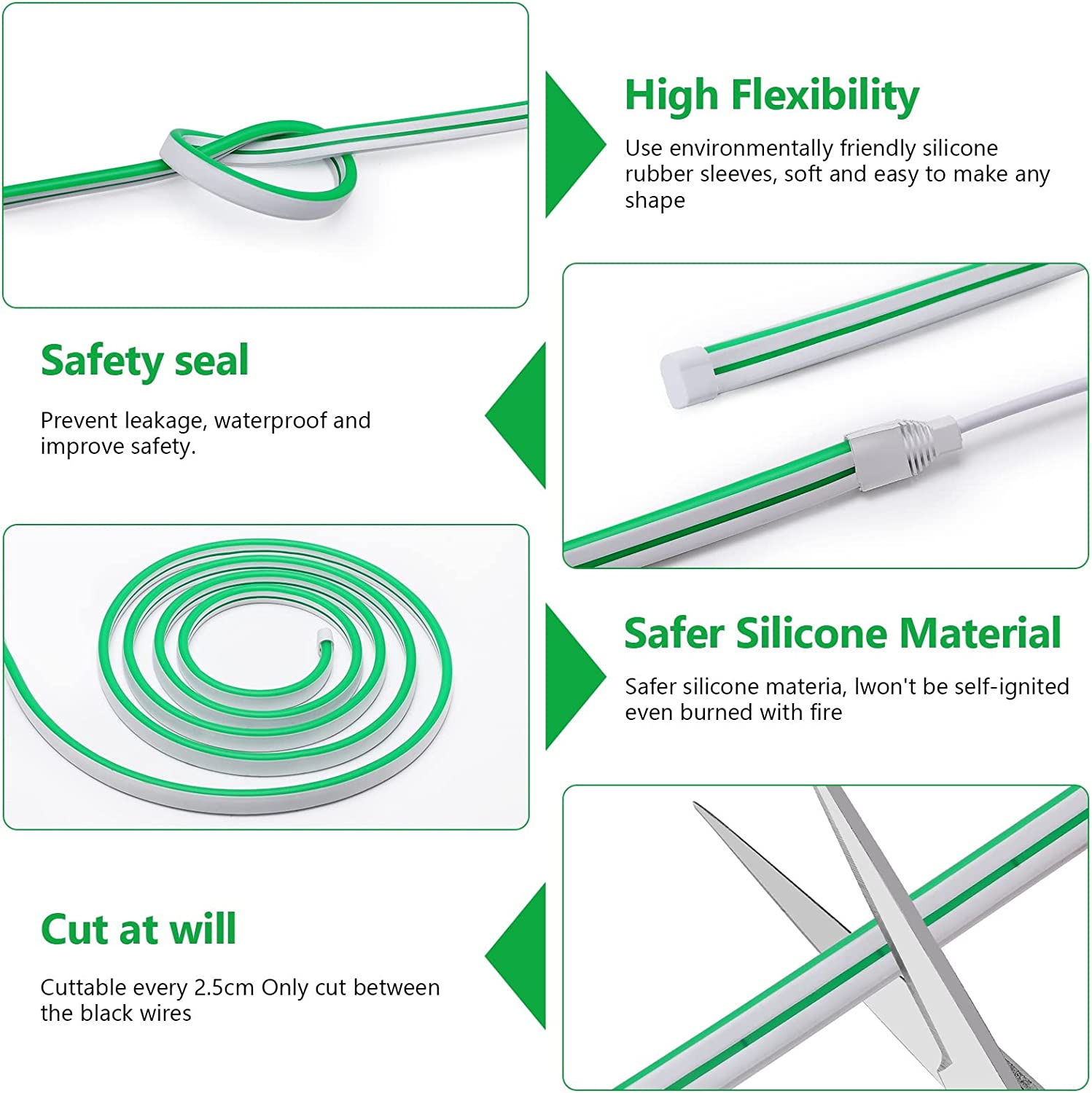 High Flexibility

Use environmentally friendly silicone rubber sleeves, soft and easy to make any shape

Safety seal

Prevent leakage, waterproof and improve safety.

Safer Silicone Material

Safer silicone materia, lwon't be self-ignited even burned with fire

Cut at will

Cuttable every 2.5cm Only cut between the black wires