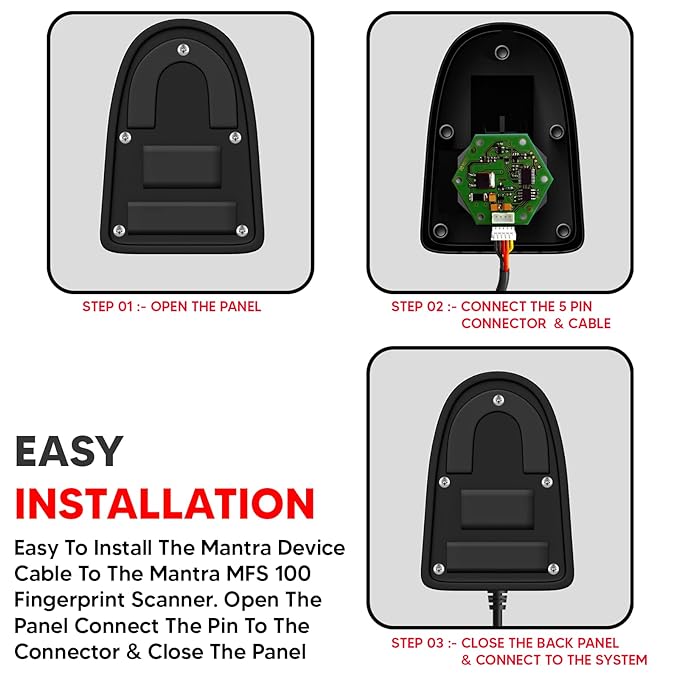 STEP 01 :- OPEN THE PANEL

STEP 02 :- CONNECT THE 5 PIN CONNECTOR & CABLE

EASY
INSTALLATION

Easy To Install The Mantra Device Cable To The Mantra MFS 100 Fingerprint Scanner. Open The Panel Connect The Pin To The Connector & Close The Panel

STEP 03 :- CLOSE THE BACK PANEL & CONNECT TO THE SYSTEM